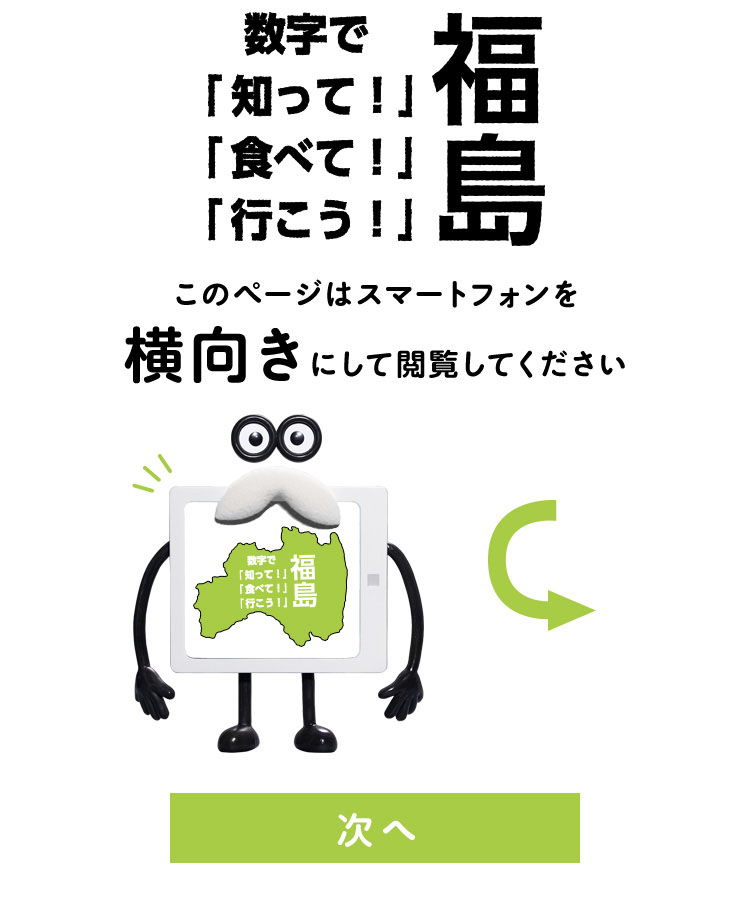 数字で
「知って！」
「食べて！」
「行こう！」
福島

このページはスマートフォンを
横向きにして閲覧してください

数字で
「知って！」
「食べて！」
「行こう！」
福島

次へ