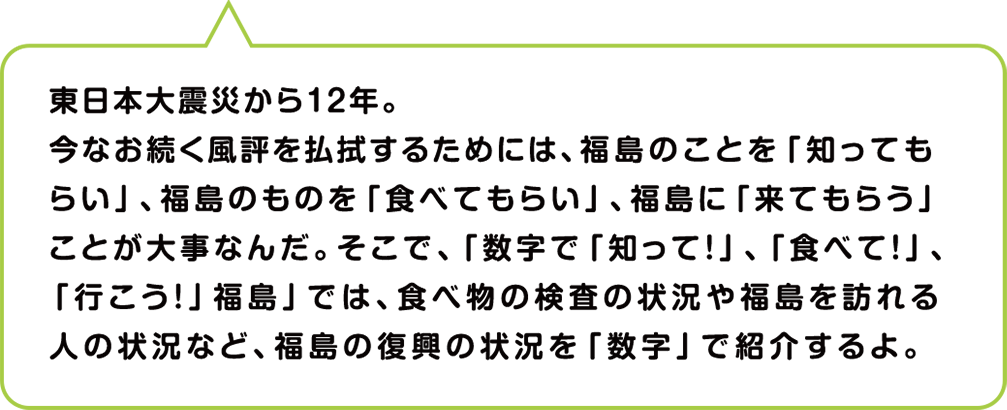 東日本大震災から12年。
今なお続く風評を払拭するためには、福島のことを「知ってもらい」、福島のものを「食べてもらい」、福島に「来てもらう」ことが大事なんだ。そこで、「数字で「知って!」、「食べて!」、「行こう!」福島」では、食べ物の検査の状況や福島を訪れる人の状況など、福島の復興の状況を「数字」で紹介するよ。